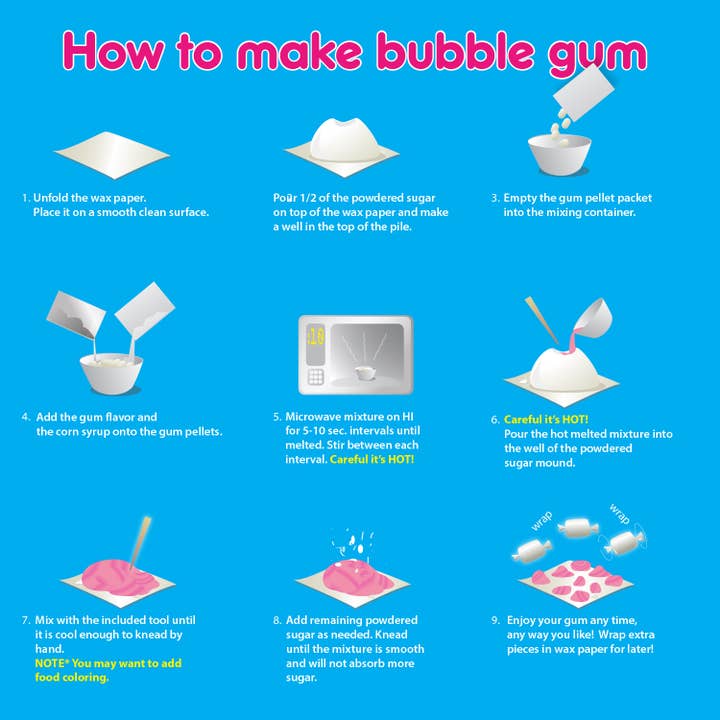 How to make bubble gum

1. Unfold the wax paper. Place it on a smooth clean surface.

Pour 1/2 of the powdered sugar on top of the wax paper and make a well in the top of the pile.

3. Empty the gum pellet packet into the mixing container.

4. Add the gum flavor and the corn syrup onto the gum pellets.

:10

5. Microwave mixture on HI for 5-10 sec. intervals until melted. Stir between each interval. Careful it's HOT!

6. Careful it's HOT! Pour the hot melted mixture into the well of the powdered sugar mound.

7. Mix with the included tool until it is cool enough to knead by hand. NOTE* You may want to add food coloring.

8. Add remaining powdered sugar as needed. Knead until the mixture is smooth and will not absorb more sugar.

wrap

wrap

9. Enjoy your gum any time, any way you like! Wrap extra pieces in wax paper for later!